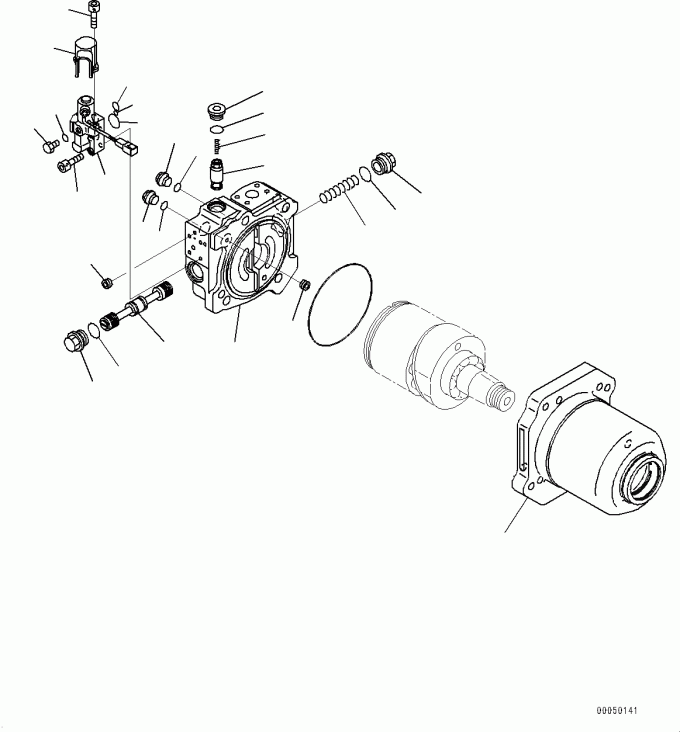 00050141