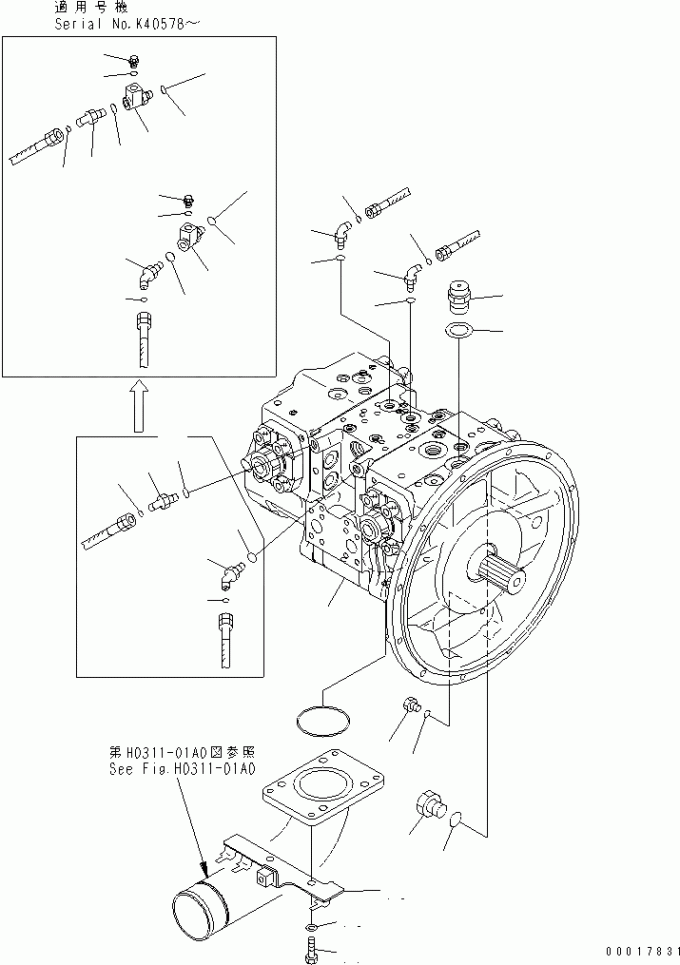 適用号機
Serial No.K40578～

第H0311-01A0図参照
See Fig.H0311-01A0

00017831