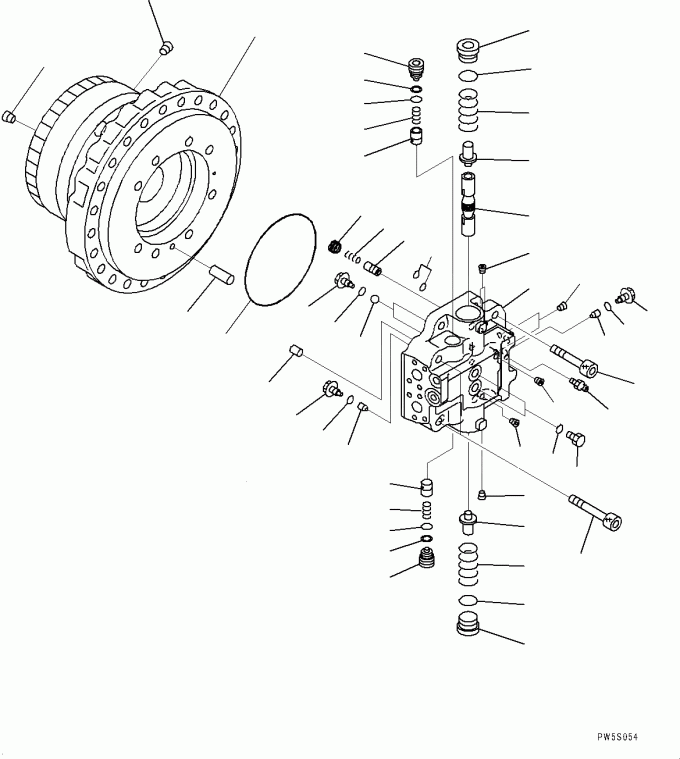 PW5S054